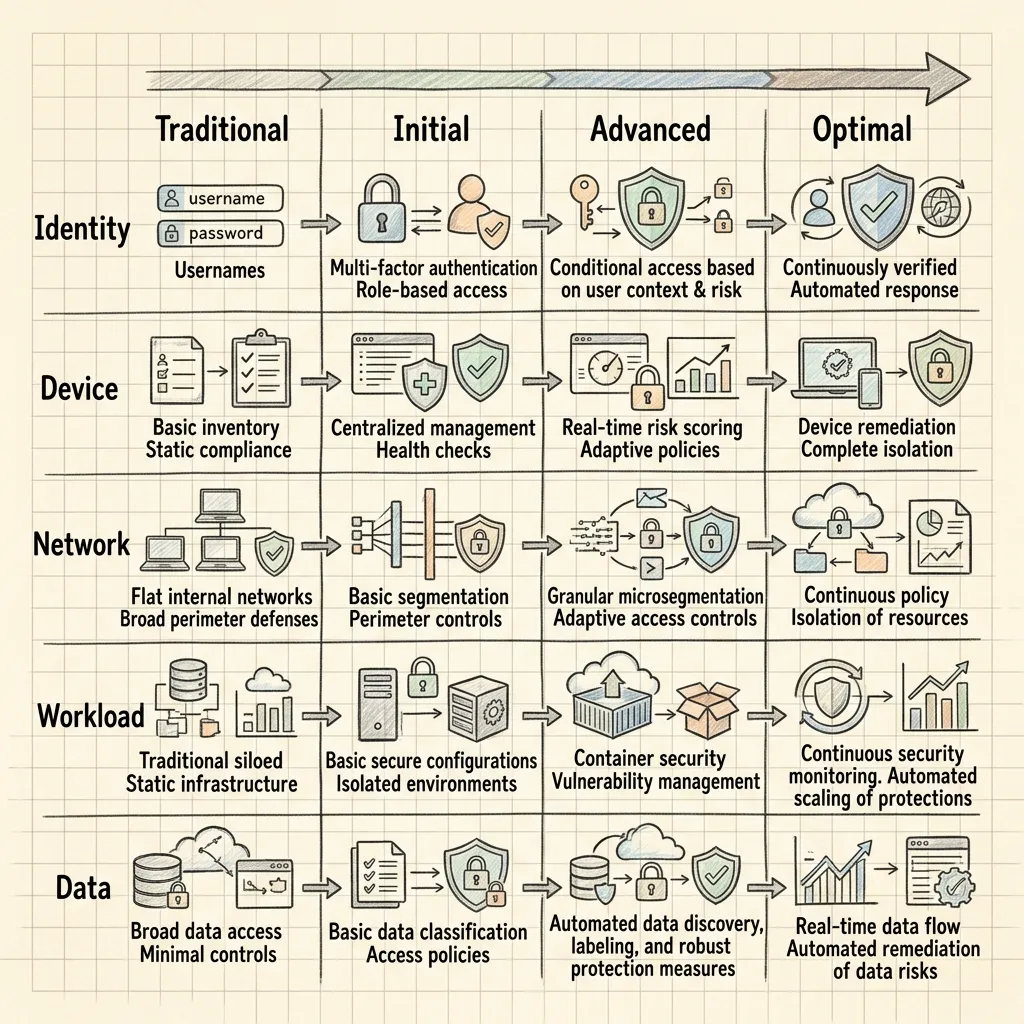 | | Traditional | Initial | Advanced | Optimal |
|---|---|---|---|---|
| Identity | username password Usernames | Multi-factor authentication Role-based access | Conditional access based on user context & risk | Continuously verified Automated response |
| Device | Basic inventory Static compliance | Centralized management Health checks | Real-time risk scoring Adaptive policies | Device remediation Complete isolation |
| Network | Flat internal networks Broad perimeter defenses | Basic segmentation Perimeter controls | Granular microsegmentation Adaptive access controls | Continuous policy Isolation of resources |
| Workload | Traditional siloed Static infrastructure | Basic secure configurations Isolated environments | Container security Vulnerability management | Continuous security monitoring. Automated scaling of protections |
| Data | Broad data access Minimal controls | Basic data classification Access policies | Automated data discovery, labeling, and robust protection measures | Real-time data flow Automated remediation of data risks |